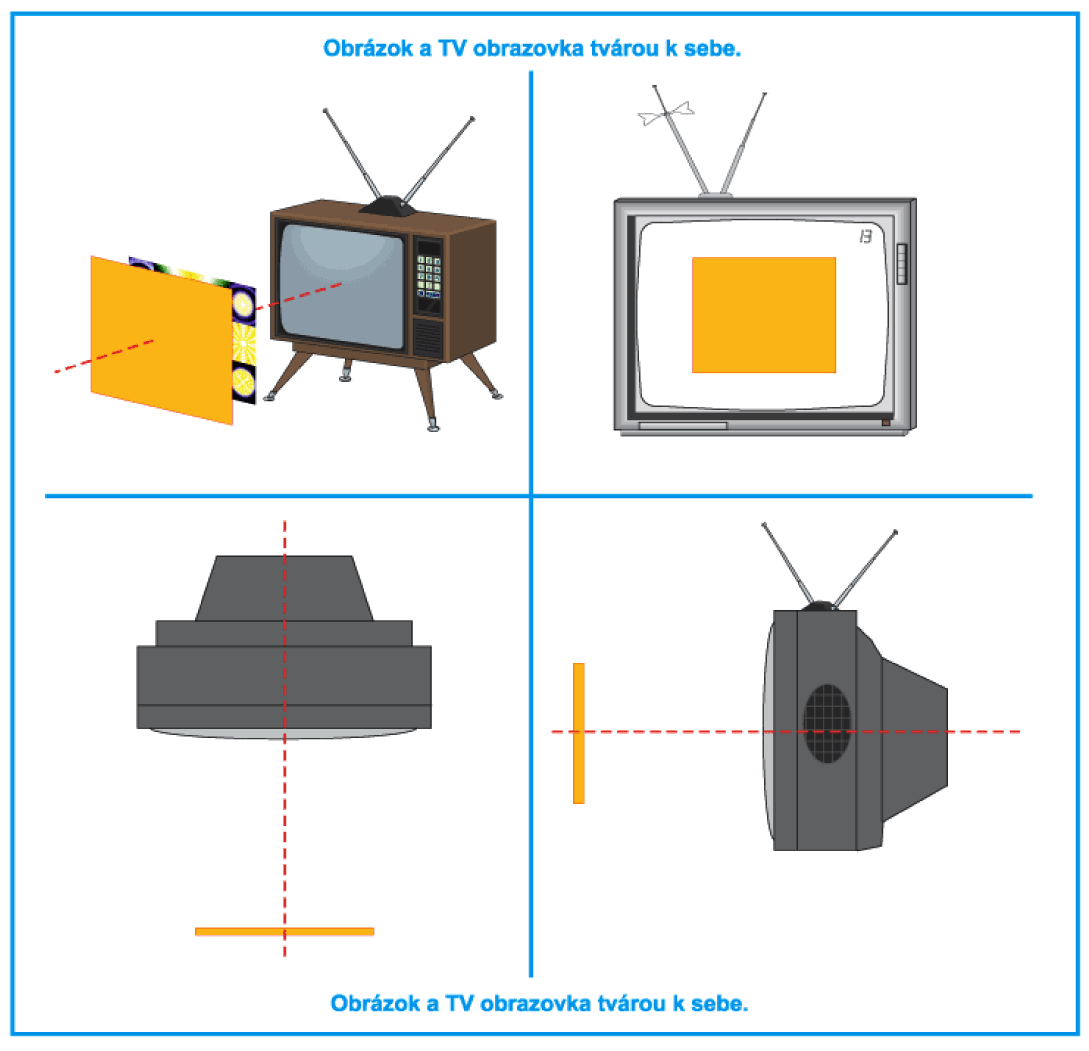 Obrázok a TV obrazovka tvárou k sebe.

13

Obrázok a TV obrazovka tvárou k sebe.