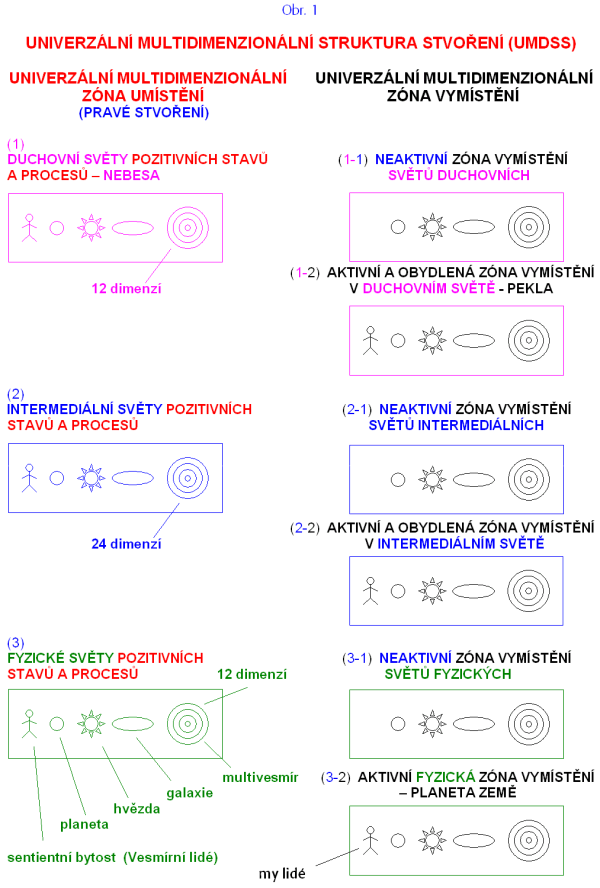 Obr. 1

UNIVERZÁLNÍ MULTIDIMENZIONÁLNÍ STRUKTURA STVOŘENÍ (UMDSS)

UNIVERZÁLNÍ MULTIDIMENZIONÁLNÍ ZÓNA UMÍSTĚNÍ
(PRAVÉ STVOŘENÍ)

(1)
DUCHOVNÍ SVĚTY POZITIVNÍCH STAVŮ A PROCESŮ – NEBESA

12 dimenzí

(2)
INTERMEDIÁLNÍ SVĚTY POZITIVNÍCH STAVŮ A PROCESŮ

24 dimenzí

(3)
FYZICKÉ SVĚTY POZITIVNÍCH STAVŮ A PROCESŮ

12 dimenzí

multivesmír

galaxie

hvězda

planeta

sentientní bytost (Vesmírní lidé)

UNIVERZÁLNÍ MULTIDIMENZIONÁLNÍ ZÓNA VYMÍSTĚNÍ

(1-1) NEAKTIVNÍ ZÓNA VYMÍSTĚNÍ SVĚTŮ DUCHOVNÍCH

(1-2) AKTIVNÍ A OBYDLENÁ ZÓNA VYMÍSTĚNÍ V DUCHOVNÍM SVĚTĚ - PEKLA

(2-1) NEAKTIVNÍ ZÓNA VYMÍSTĚNÍ SVĚTŮ INTERMEDIÁLNÍCH

(2-2) AKTIVNÍ A OBYDLENÁ ZÓNA VYMÍSTĚNÍ V INTERMEDIÁLNÍM SVĚTĚ

(3-1) NEAKTIVNÍ ZÓNA VYMÍSTĚNÍ SVĚTŮ FYZICKÝCH

(3-2) AKTIVNÍ FYZICKÁ ZÓNA VYMÍSTĚNÍ – PLANETA ZEMĚ

my lidé